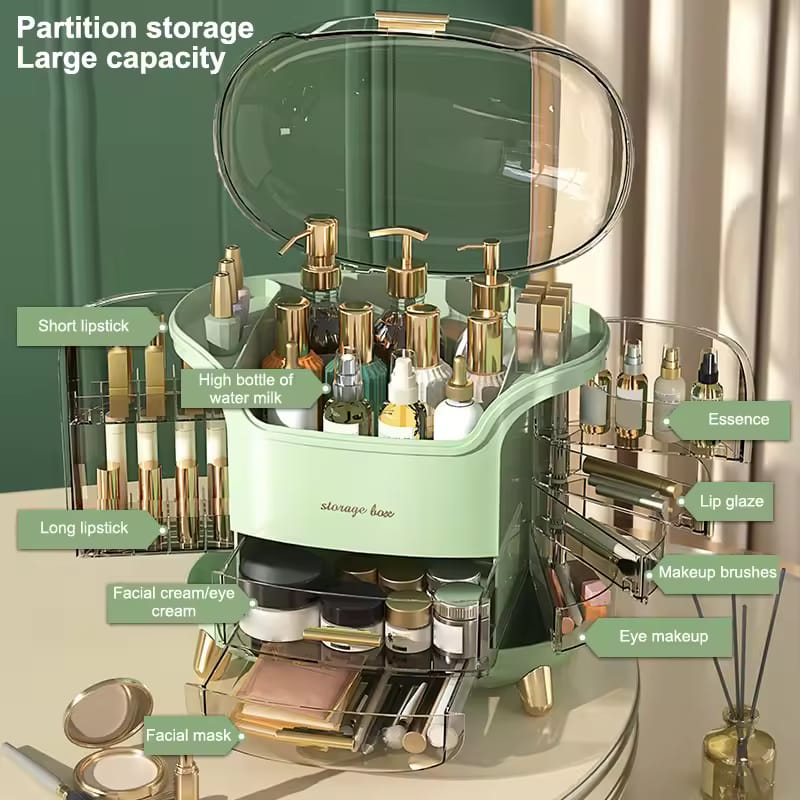 Partition storage
Large capacity

Short lipstick

High bottle of water milk

Essence

Lip glaze

storage box

Long lipstick

Makeup brushes

Facial cream/eye cream

Eye makeup

Facial mask